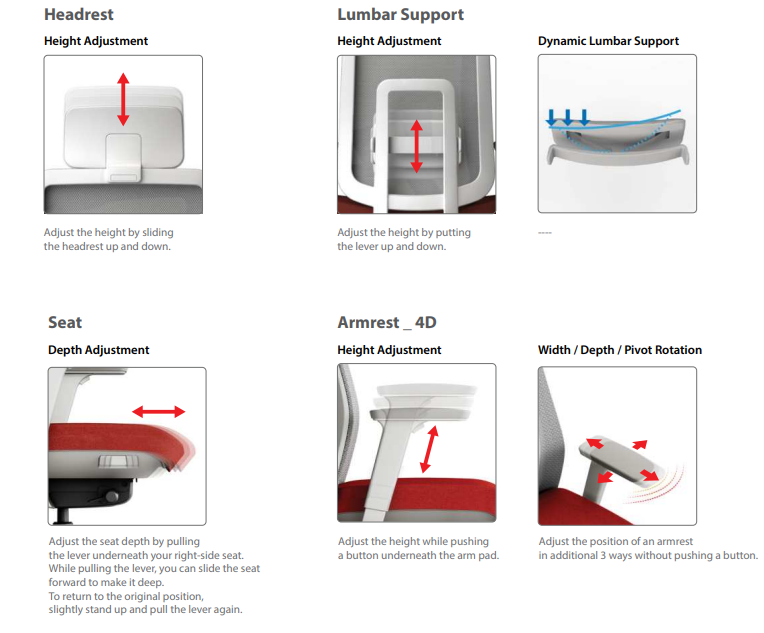 Headrest

Height Adjustment

Adjust the height by sliding the headrest up and down.

Lumbar Support

Height Adjustment

Adjust the height by putting the lever up and down.

Dynamic Lumbar Support

----

Seat

Depth Adjustment

Adjust the seat depth by pulling the lever underneath your right-side seat. While pulling the lever, you can slide the seat forward to make it deep. To return to the original position, slightly stand up and pull the lever again.

Armrest _ 4D

Height Adjustment

Adjust the height while pushing a button underneath the arm pad.

Width / Depth / Pivot Rotation

Adjust the position of an armrest in additional 3 ways without pushing a button.