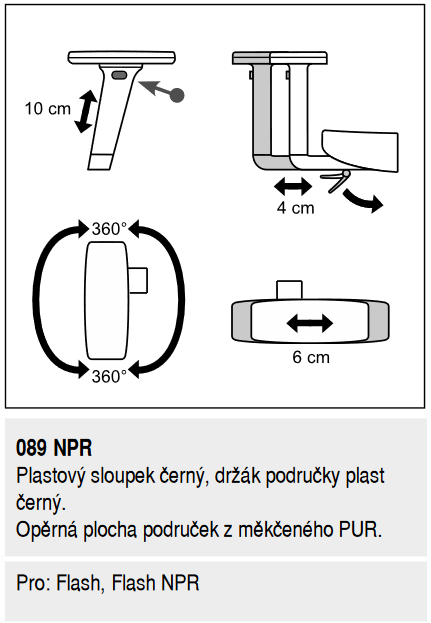 10 cm

4 cm

360°

360°

6 cm

089 NPR
Plastový sloupek černý, držák područky plast černý.
Opěrná plocha područek z měkčeného PUR.

Pro: Flash, Flash NPR